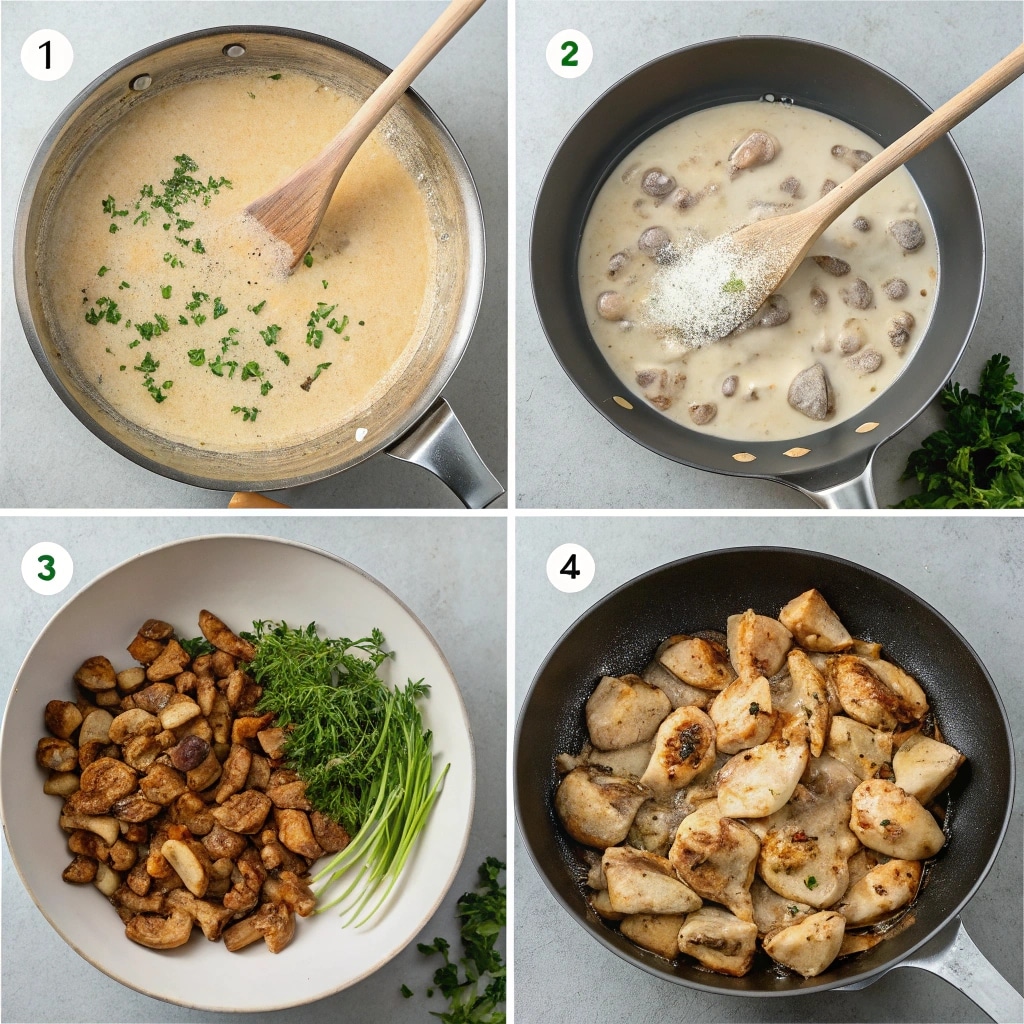 1
2
3
4